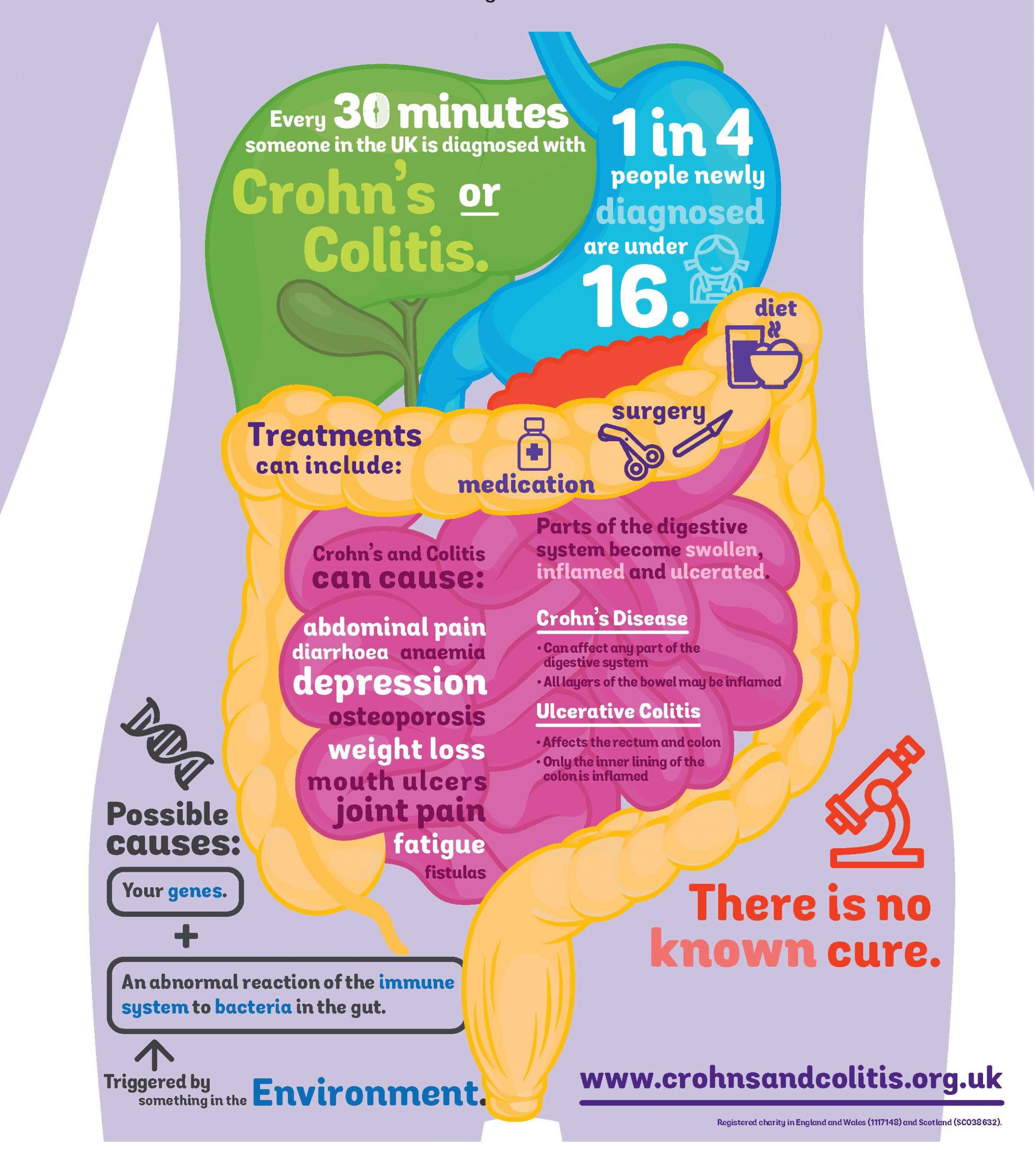 Every 30 minutes someone in the UK is diagnosed with Crohn's or Colitis.

1 in 4 people newly diagnosed are under 16.

diet

surgery

Treatments can include:

medication

Crohn's and Colitis can cause:

abdominal pain
diarrhoea anaemia
depression
osteoporosis
weight loss
mouth ulcers
joint pain
fatigue
fistulas

Parts of the digestive system become swollen, inflamed and ulcerated.

Crohn's Disease

• Can affect any part of the digestive system
• All layers of the bowel may be inflamed

Ulcerative Colitis

• Affects the rectum and colon
• Only the inner lining of the colon is inflamed

Possible causes:

Your genes.

+

An abnormal reaction of the immune system to bacteria in the gut.

Triggered by something in the Environment.

There is no known cure.

www.crohnsandcolitis.org.uk

Registered charity in England and Wales (1117148) and Scotland (SC038632).